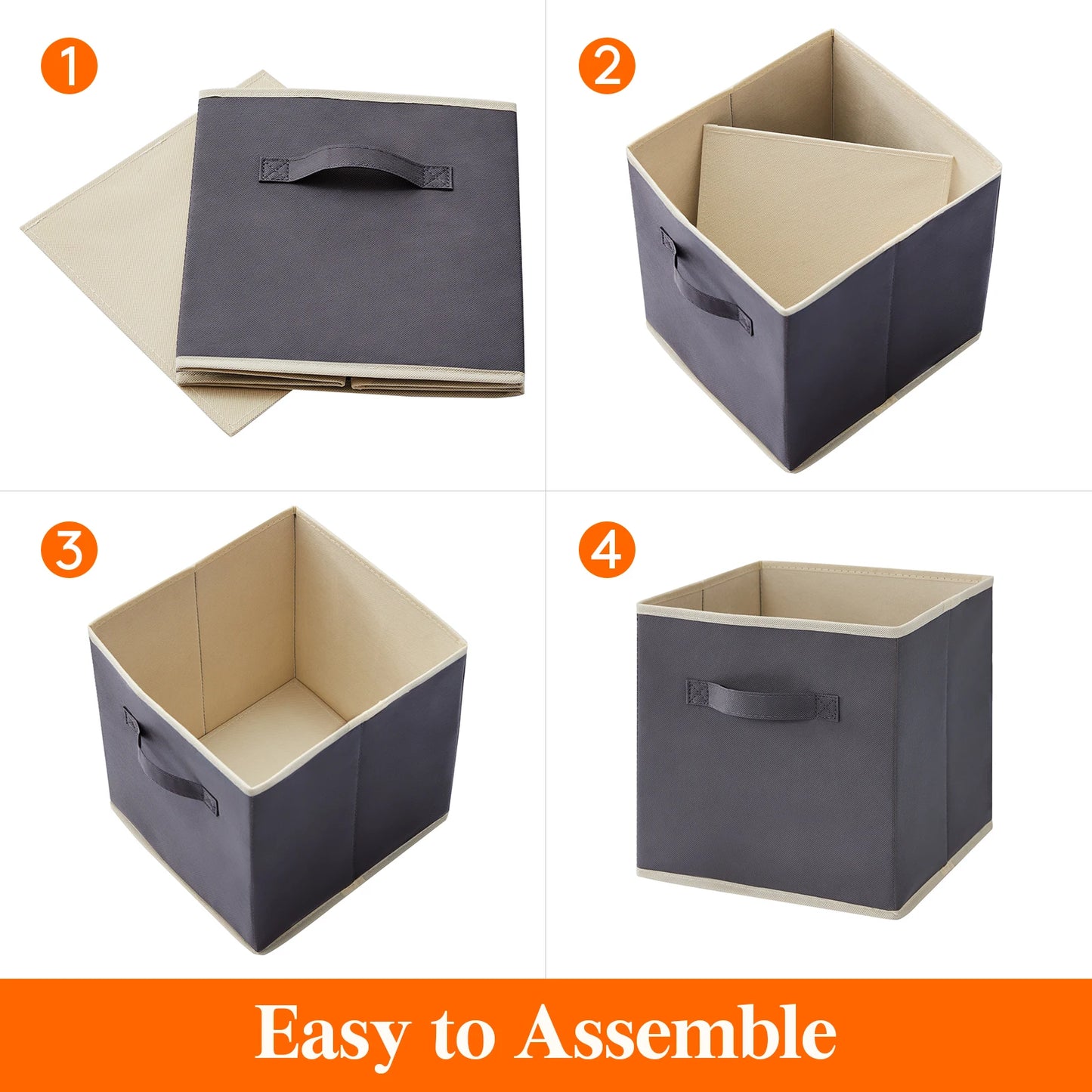 1

2

3

4

Easy to Assemble