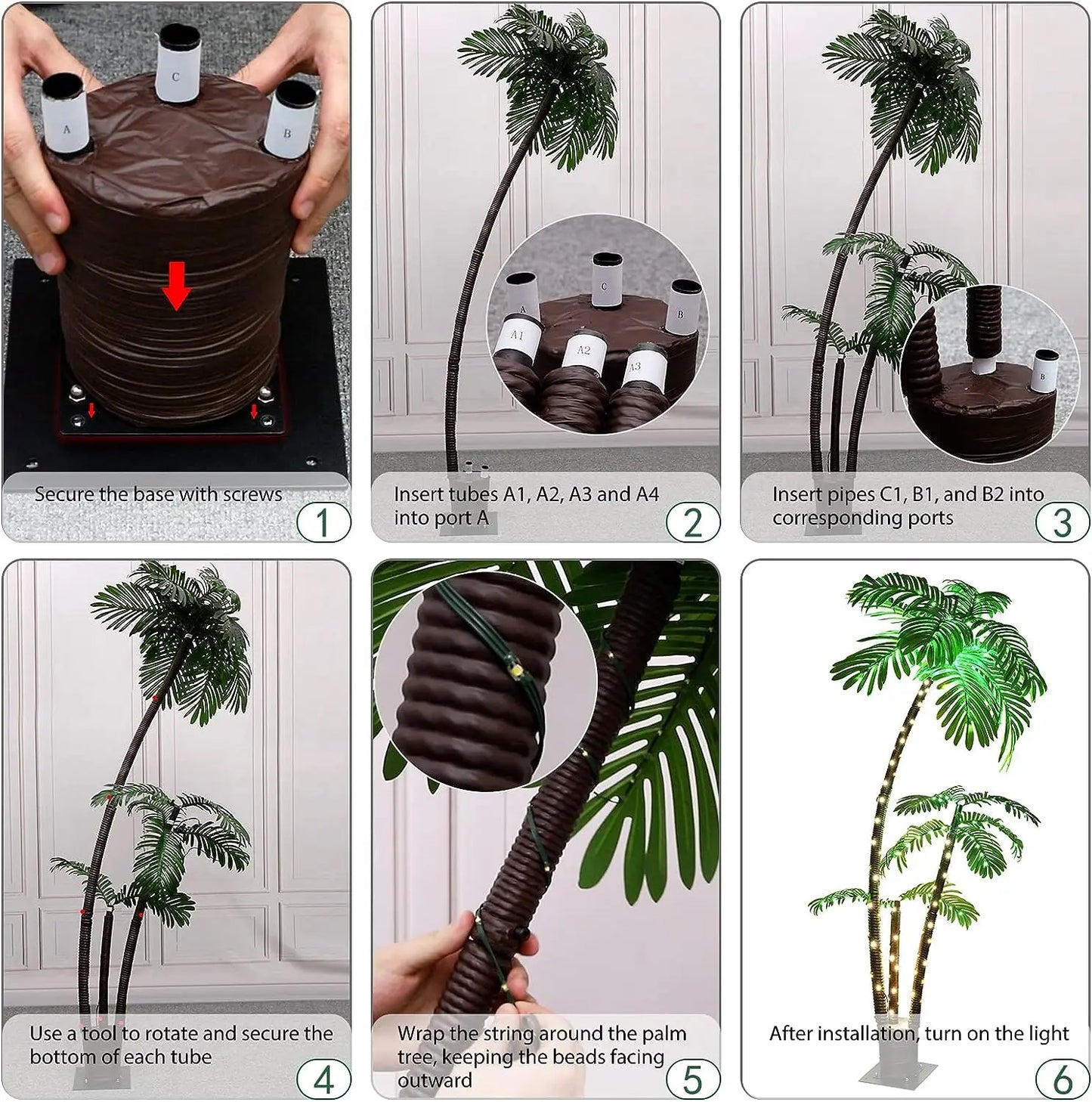 C
A
B
Secure the base with screws
1

C
A
B
A1
A2
A3
Insert tubes A1, A2, A3 and A4 into port A
2

B
Insert pipes C1, B1, and B2 into corresponding ports
3

Use a tool to rotate and secure the bottom of each tube
4

Wrap the string around the palm tree, keeping the beads facing outward
5

After installation, turn on the light
6