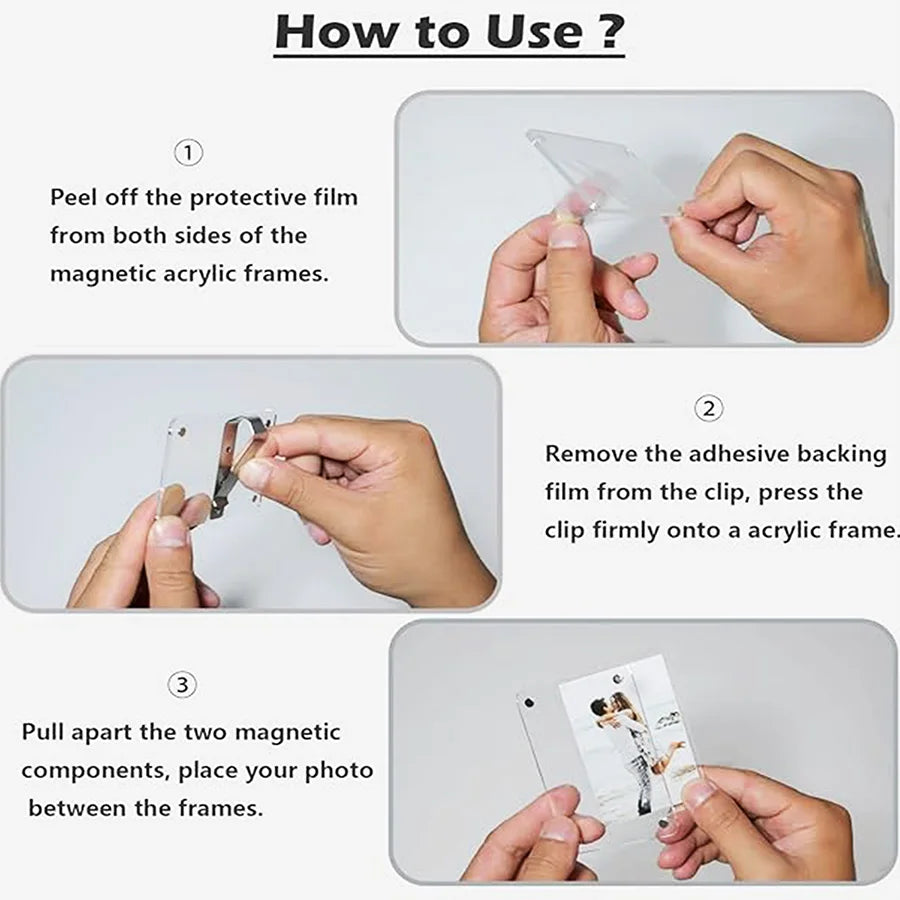 How to Use ?

①

Peel off the protective film from both sides of the magnetic acrylic frames.

②

Remove the adhesive backing film from the clip, press the clip firmly onto a acrylic frame.

③

Pull apart the two magnetic components, place your photo between the frames.